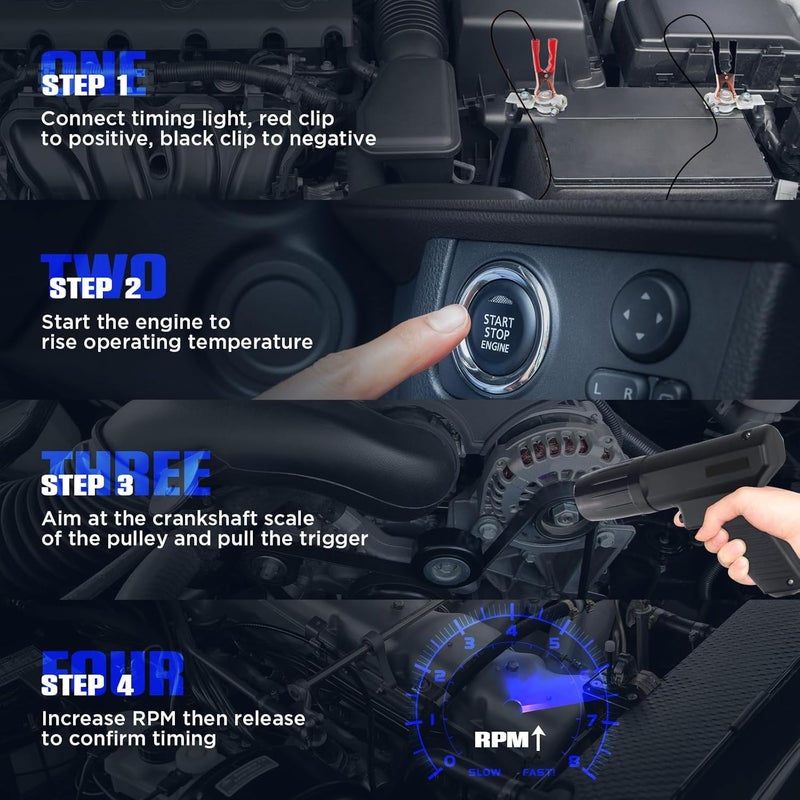 ONE
STEP 1
Connect timing light, red clip to positive, black clip to negative

TWO
STEP 2
Start the engine to rise operating temperature

START
STOP
ENGINE

L R

THREE
STEP 3
Aim at the crankshaft scale of the pulley and pull the trigger

FOUR
STEP 4
Increase RPM then release to confirm timing

0 1 2 3 4 5 6 7 8
RPM↑
SLOW FAST!